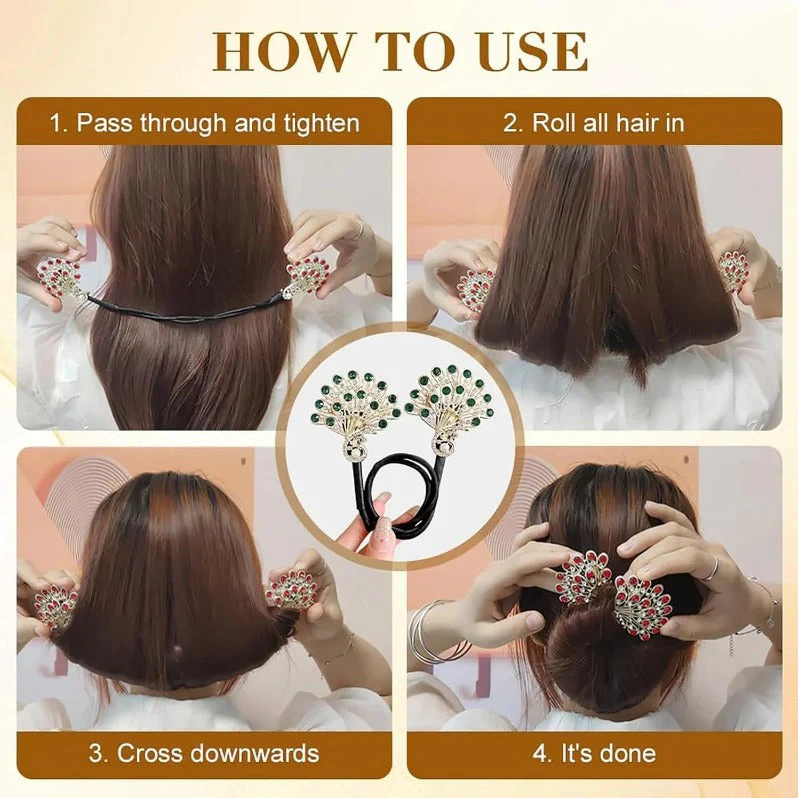 HOW TO USE

1. Pass through and tighten

2. Roll all hair in

3. Cross downwards

4. It's done