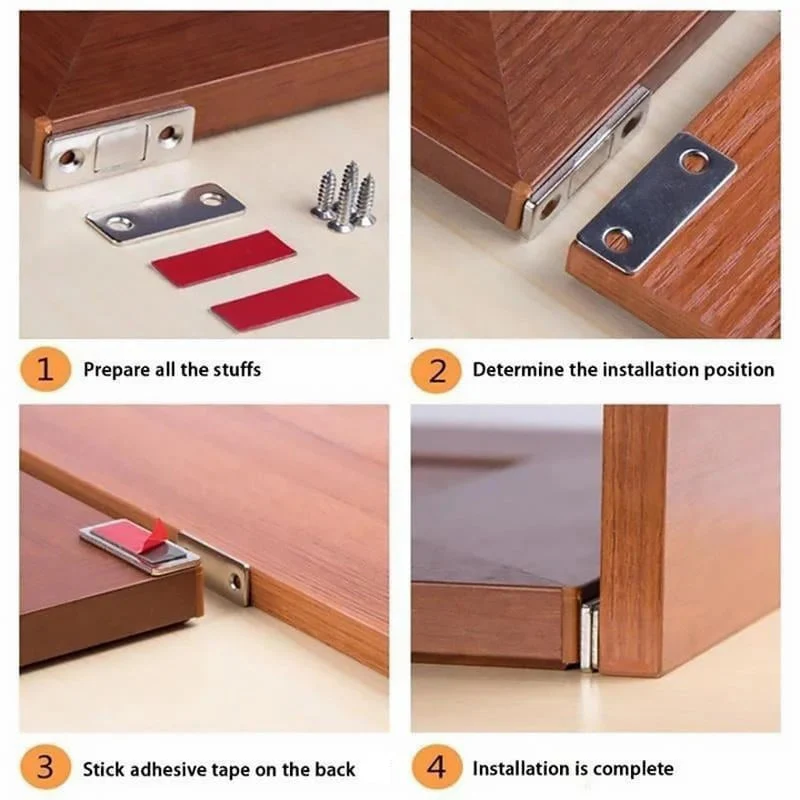 1 Prepare all the stuffs

2 Determine the installation position

3 Stick adhesive tape on the back

4 Installation is complete